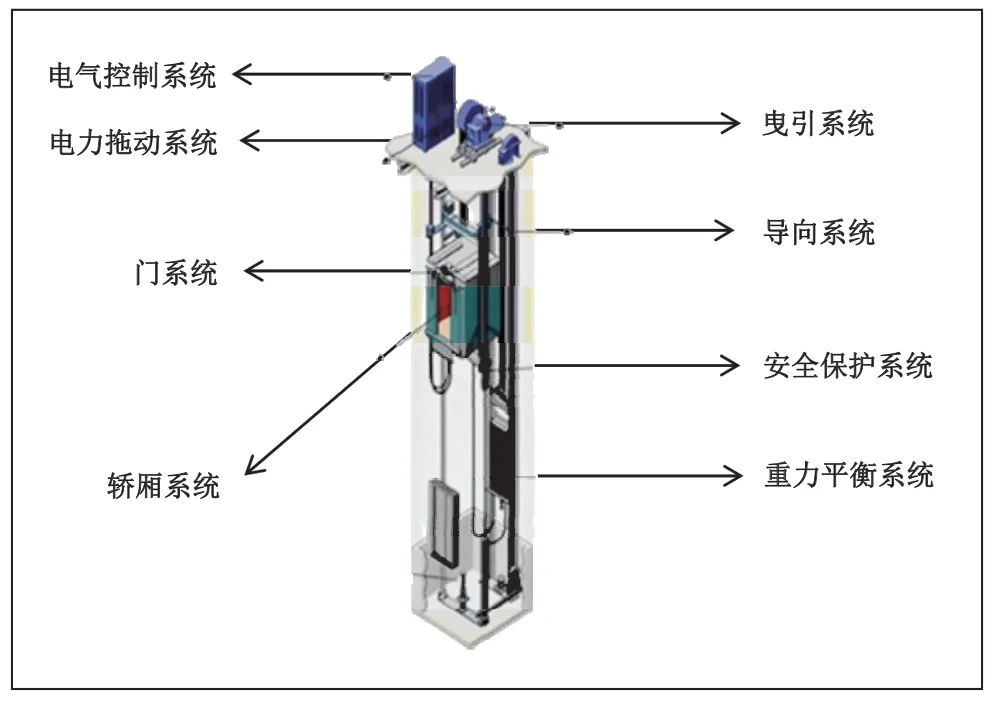 电气控制系统

电力拖动系统

门系统

轿厢系统

曳引系统

导向系统

安全保护系统

重力平衡系统