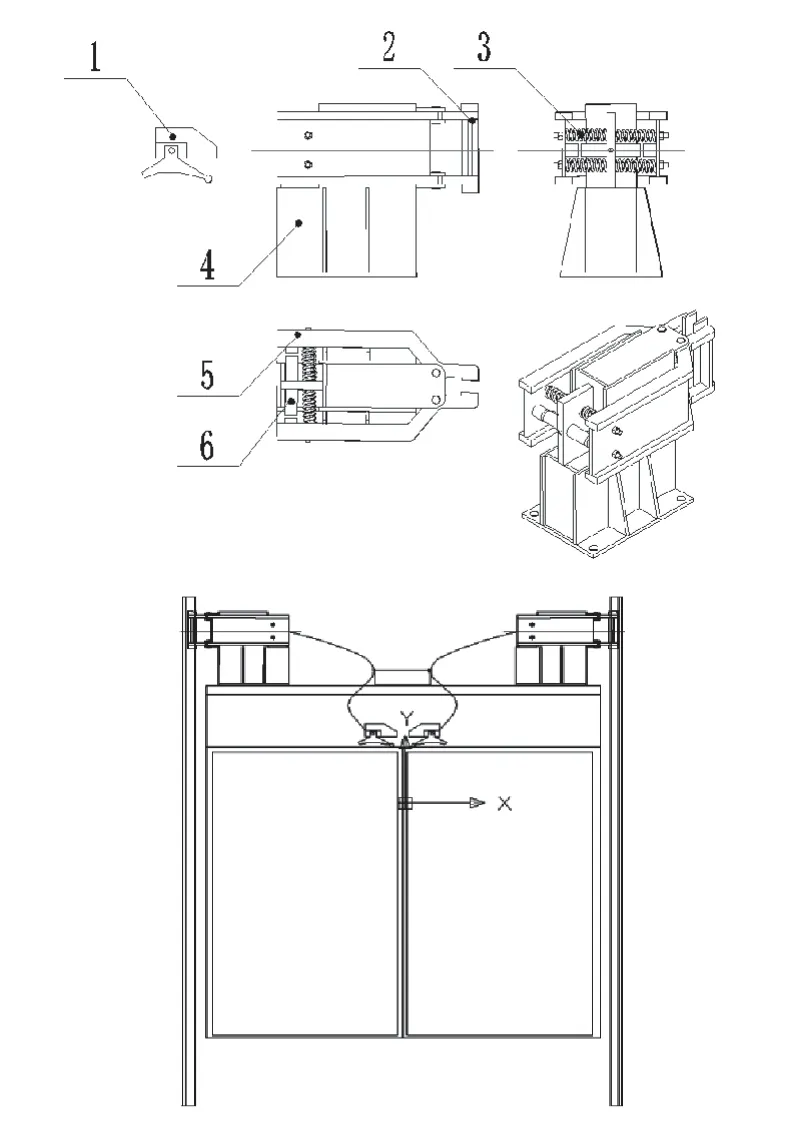 1
2
3
4
5
6
Y
X