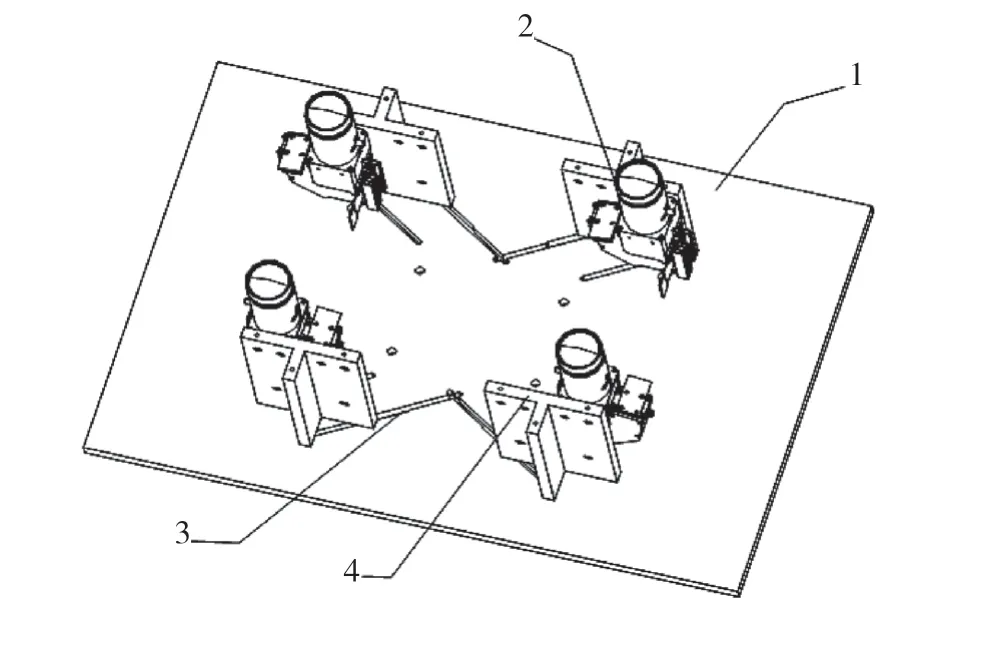 2
1
3
4