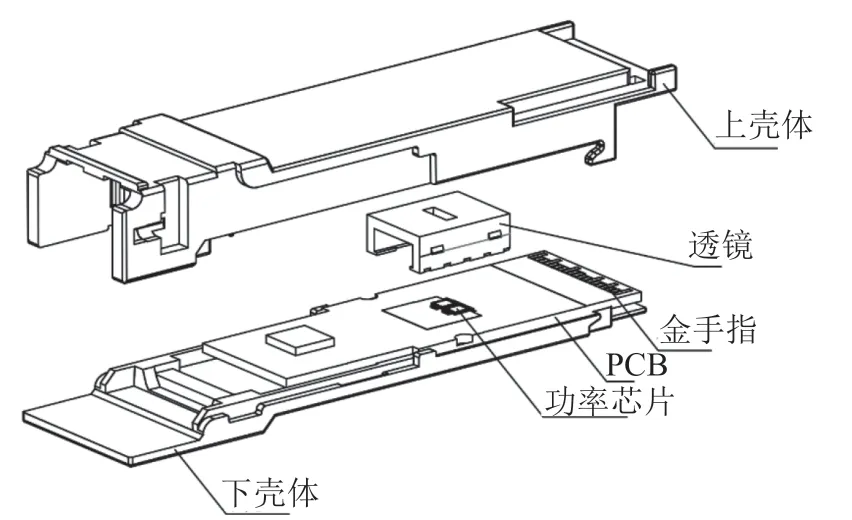 上壳体
透镜
金手指
PCB
功率芯片
下壳体