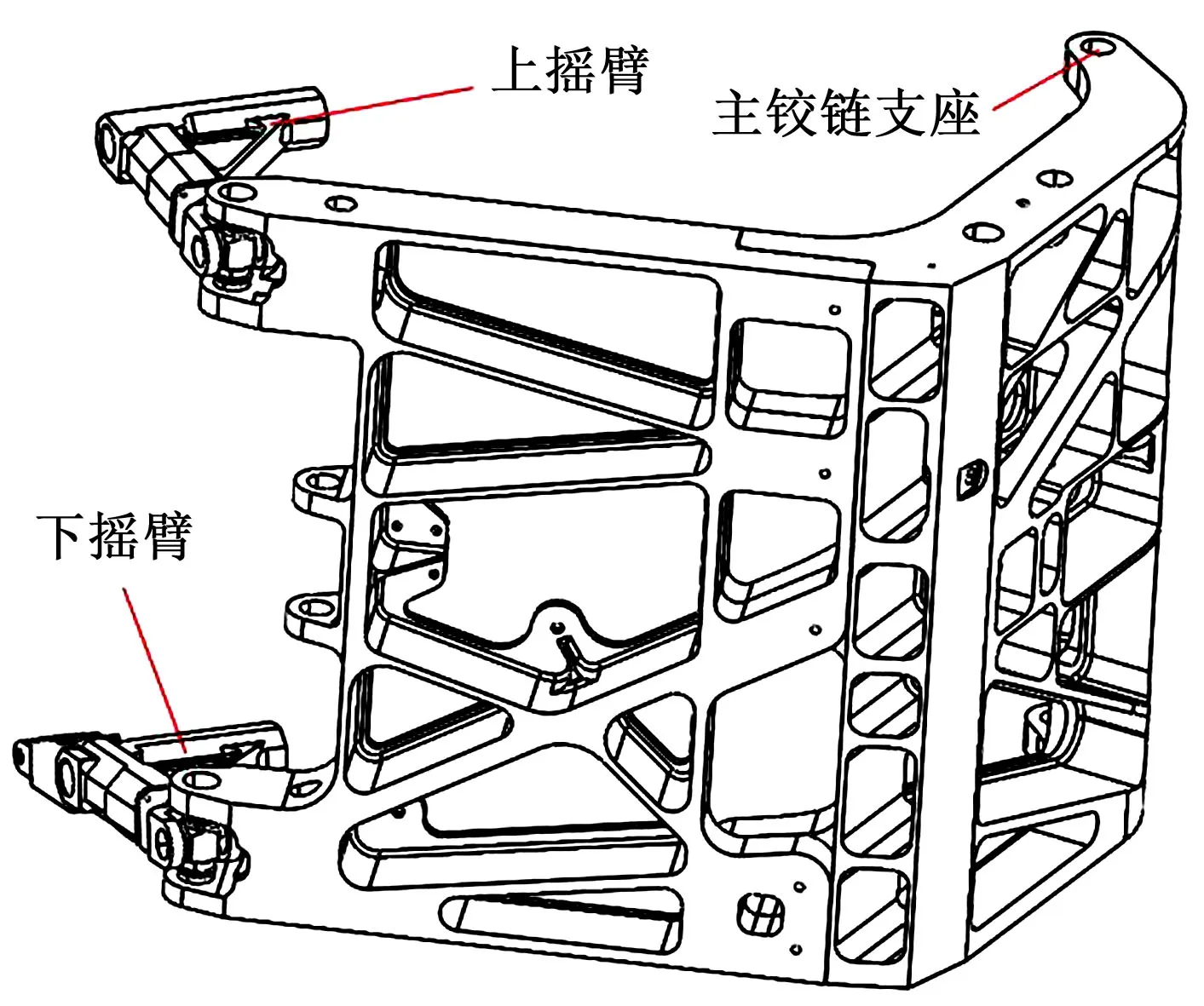 上摇臂

主铰链支座

下摇臂