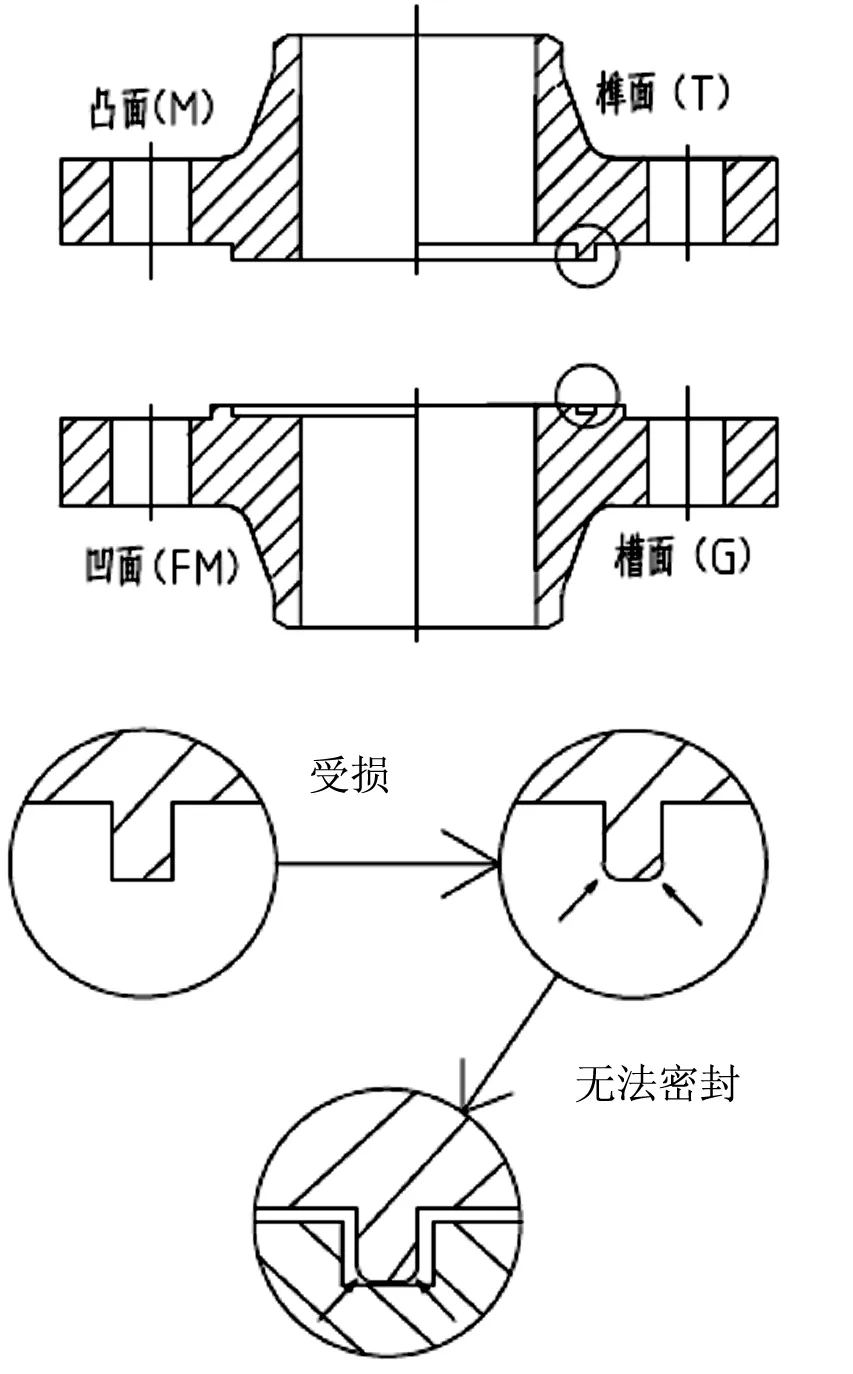 凸面(M)

榫面 (T)

凹面(FM)

槽面 (G)

受损

无法密封