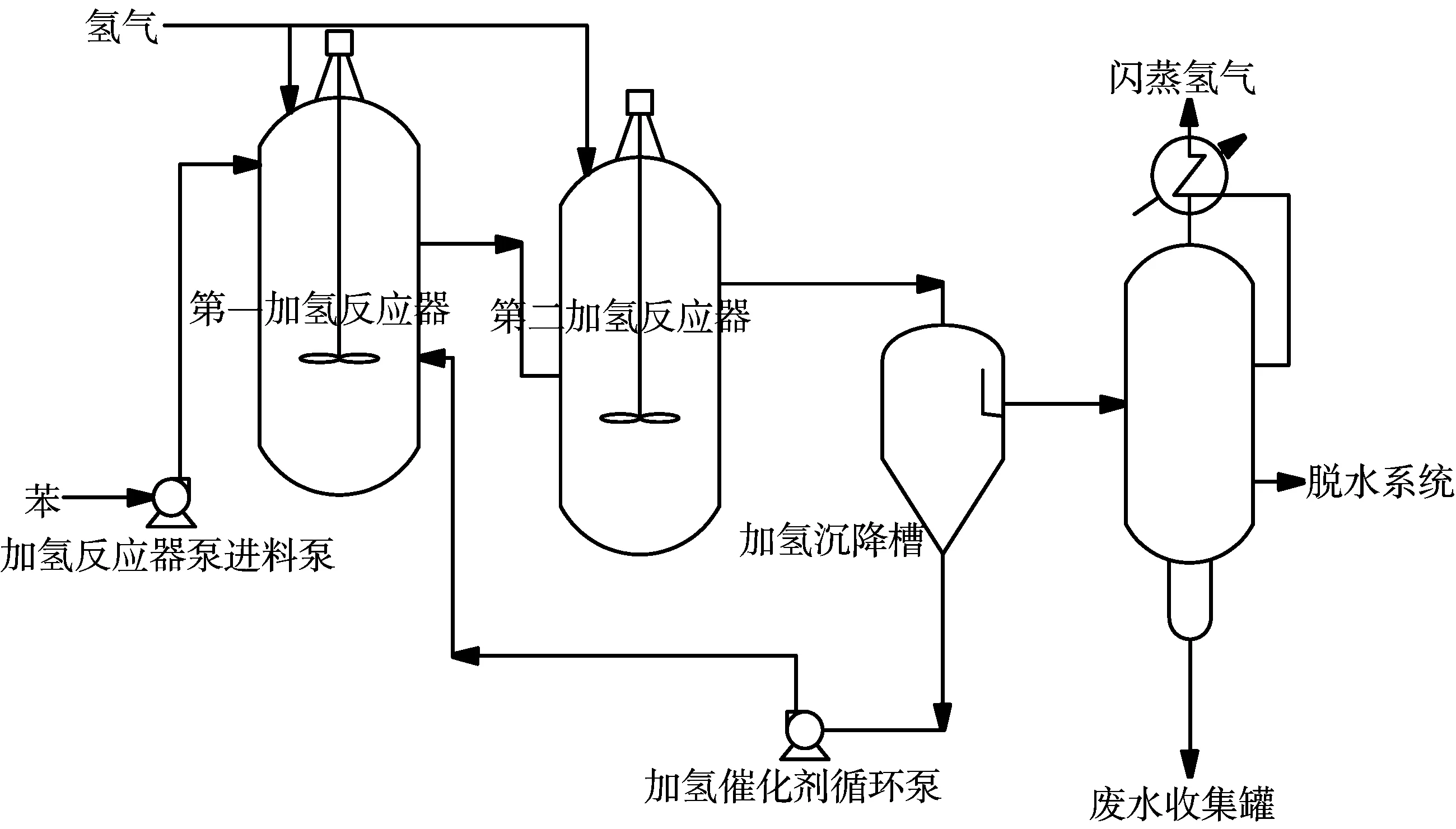 氢气

闪蒸氢气

第一加氢反应器

第二加氢反应器

苯

加氢反应器泵进料泵

加氢沉降槽

脱水系统

加氢催化剂循环泵

废水收集罐