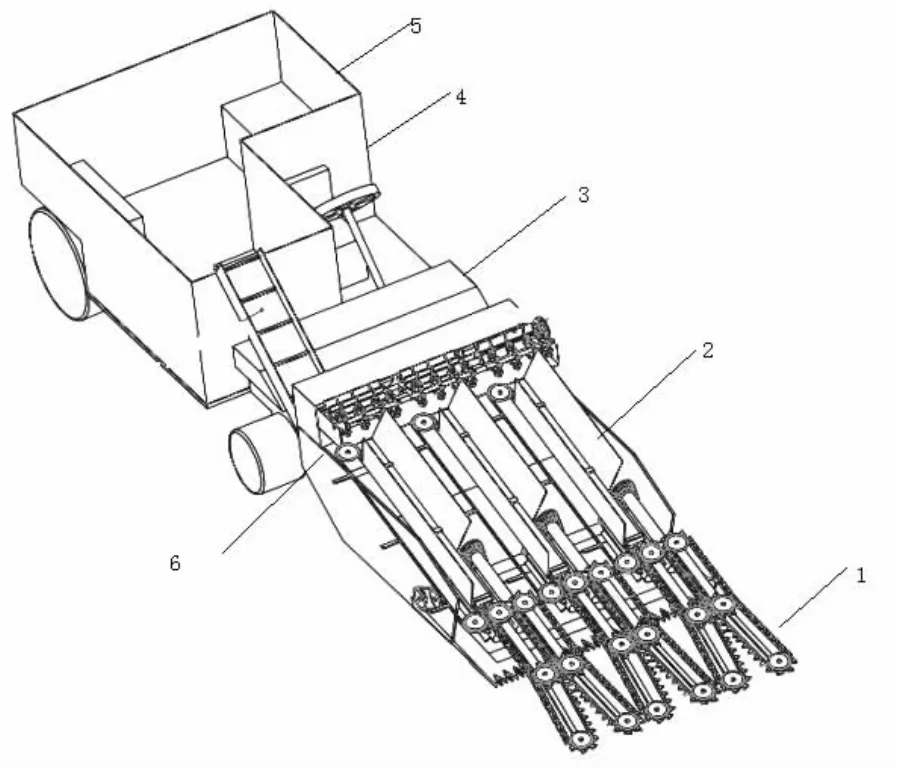 5
4
3
2
6
1