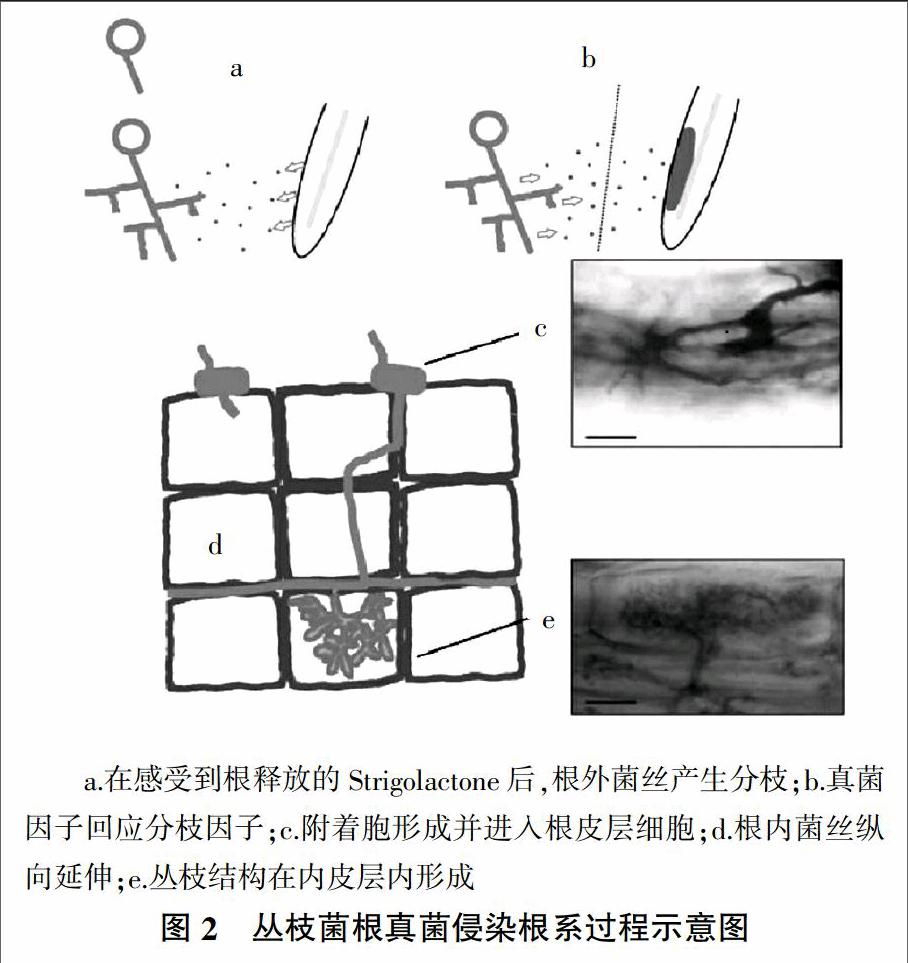 a

b

c

d

e

a.在感受到根释放的 Strigolactone 后，根外菌丝产生分枝；b.真菌因子回应分枝因子；c.附着胞形成并进入根皮层细胞；d.根内菌丝纵向延伸；e.丛枝结构在内皮层内形成

图 2　丛枝菌根真菌侵染根系过程示意图